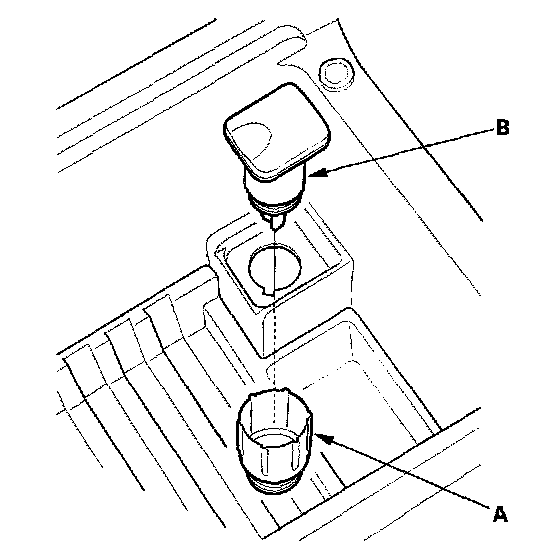 B

A