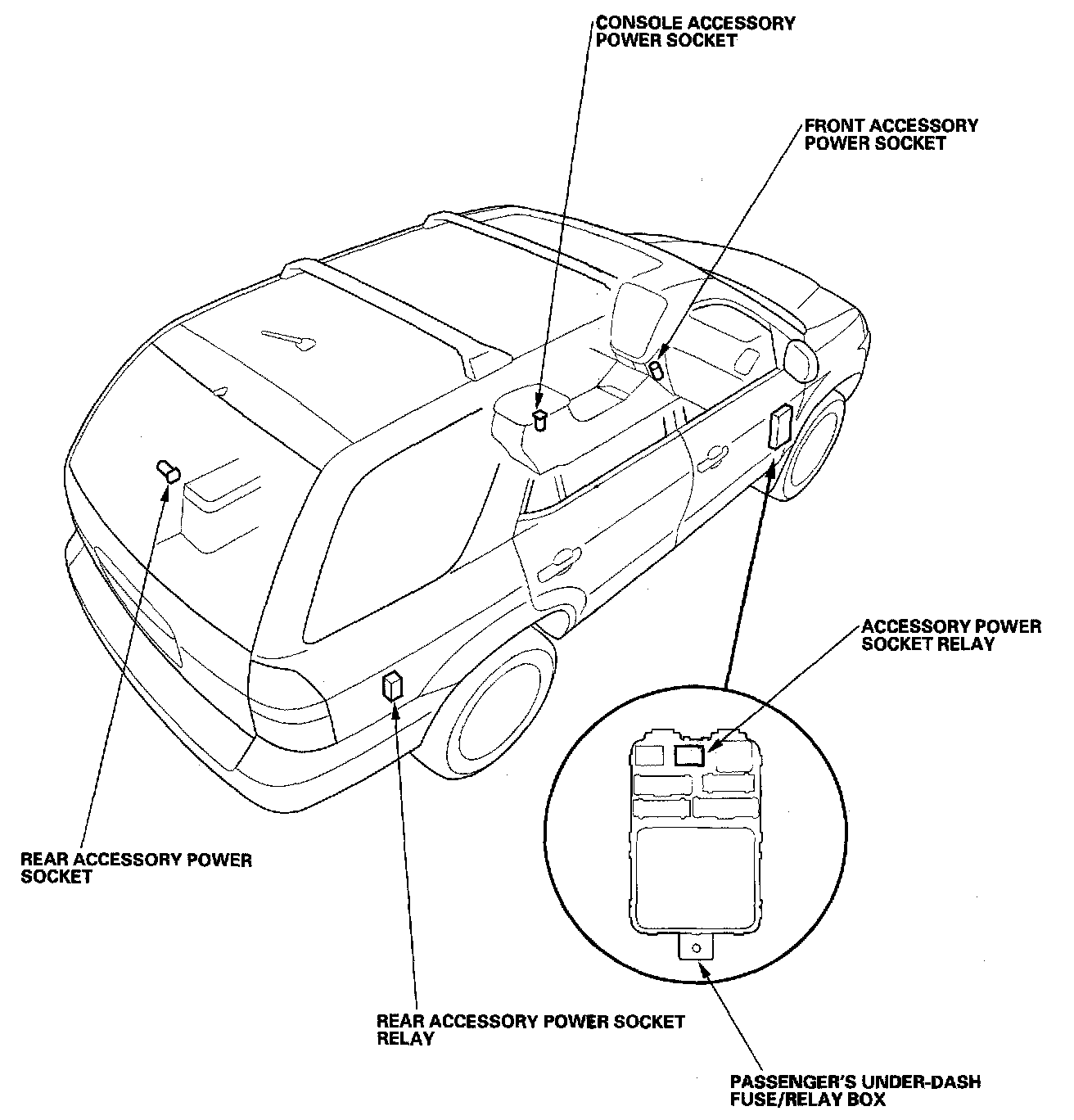 CONSOLE ACCESSORY POWER SOCKET

FRONT ACCESSORY POWER SOCKET

ACCESSORY POWER SOCKET RELAY

REAR ACCESSORY POWER SOCKET

REAR ACCESSORY POWER SOCKET RELAY

PASSENGER'S UNDER-DASH FUSE/RELAY BOX