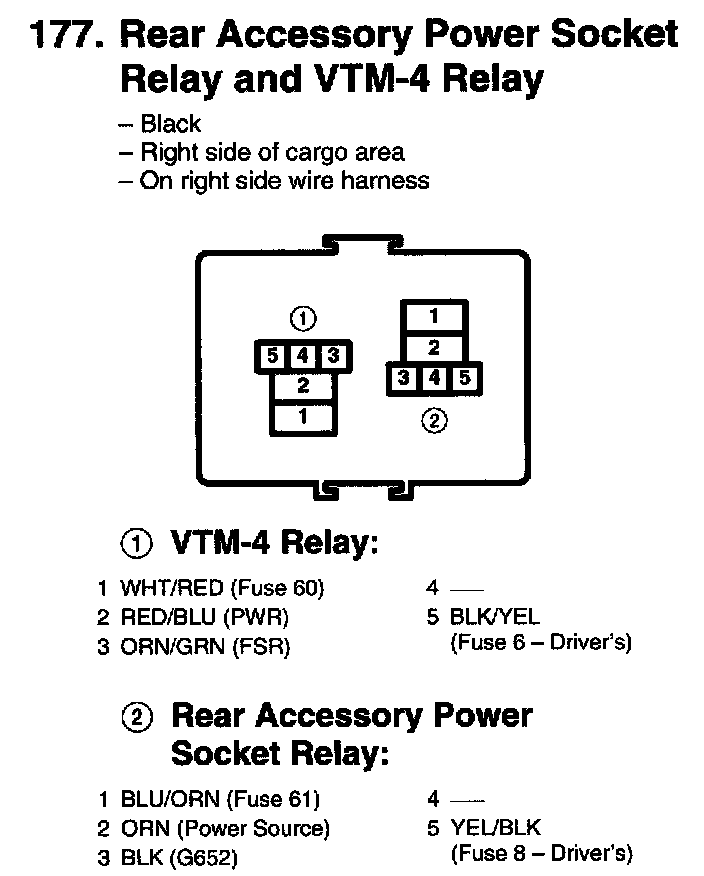 177. Rear Accessory Power Socket Relay and VTM-4 Relay

– Black
– Right side of cargo area
– On right side wire harness

①
5 4 3
2
1

1
2
3 4 5
②

① VTM-4 Relay:

1 WHT/RED (Fuse 60)
2 RED/BLU (PWR)
3 ORN/GRN (FSR)

4 —
5 BLK/YEL (Fuse 6 – Driver's)

② Rear Accessory Power Socket Relay:

1 BLU/ORN (Fuse 61)
2 ORN (Power Source)
3 BLK (G652)

4 —
5 YEL/BLK (Fuse 8 – Driver's)