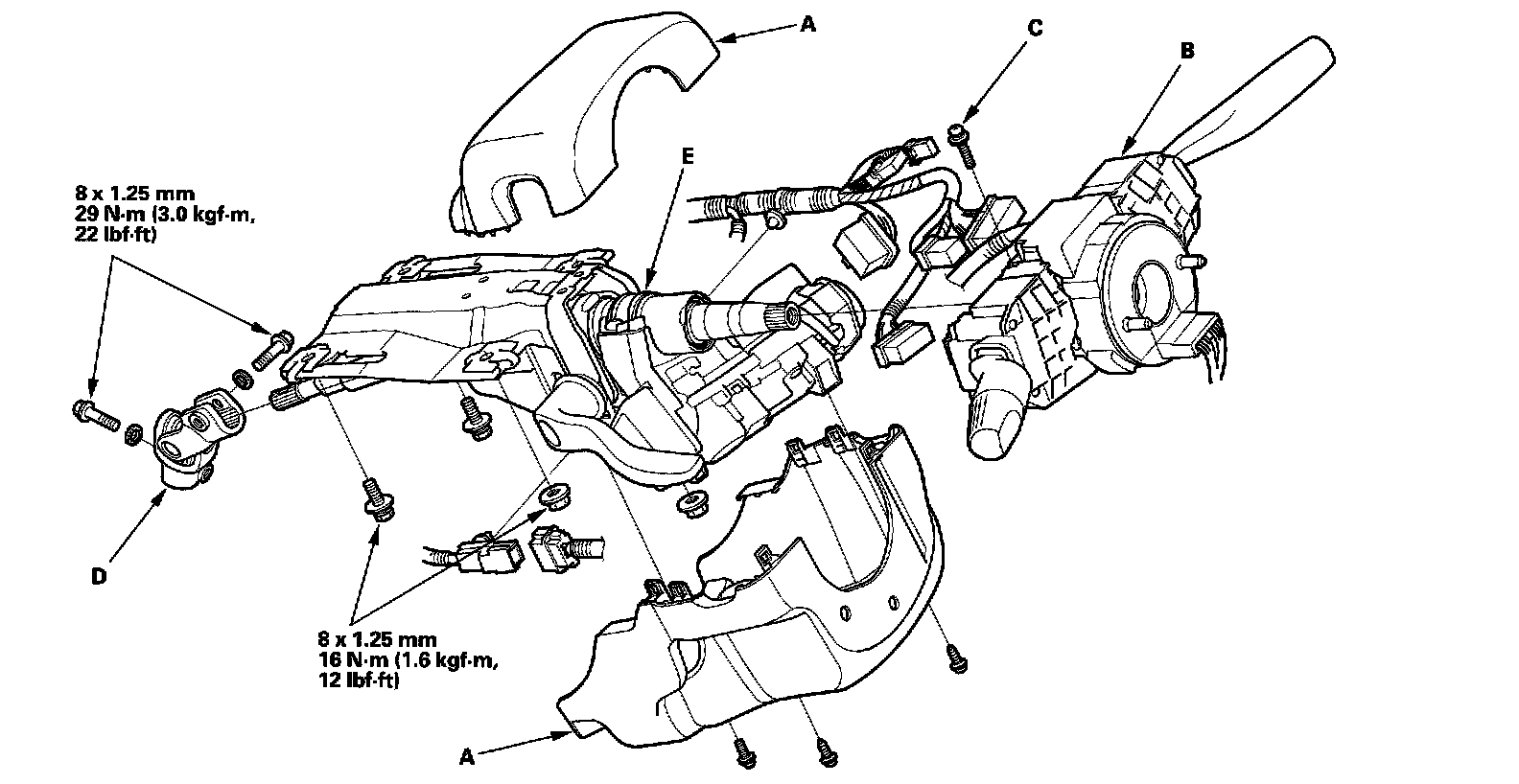 A

C

B

E

8 x 1.25 mm
29 N·m (3.0 kgf·m,
22 lbf·ft)

D

8 x 1.25 mm
16 N·m (1.6 kgf·m,
12 lbf·ft)

A