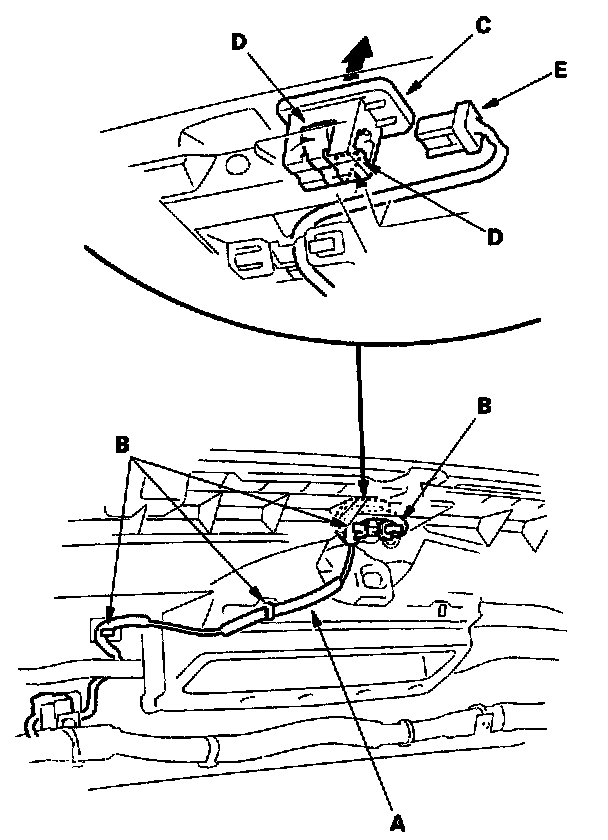 D
C
E
D
B
B
A