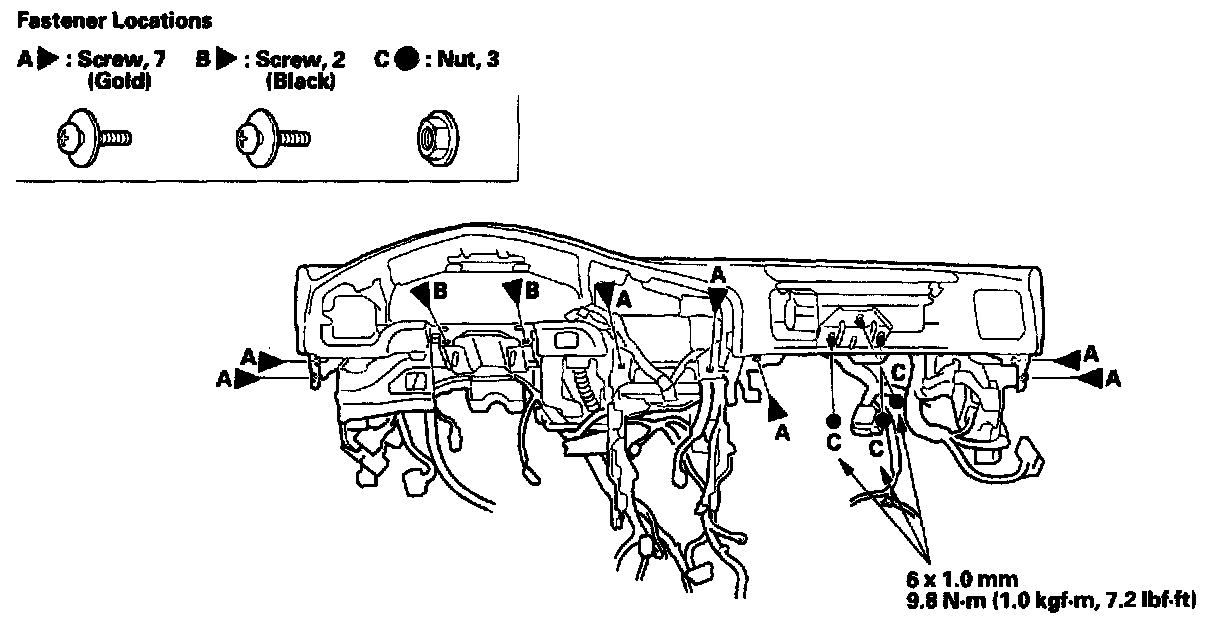 Fastener Locations

A ▶ : Screw, 7 (Gold)

B ▶ : Screw, 2 (Black)

C ● : Nut, 3

B

B

A

A

A

A

A

A

A

C

C

C

6 x 1.0 mm
9.8 N·m (1.0 kgf·m, 7.2 lbf·ft)