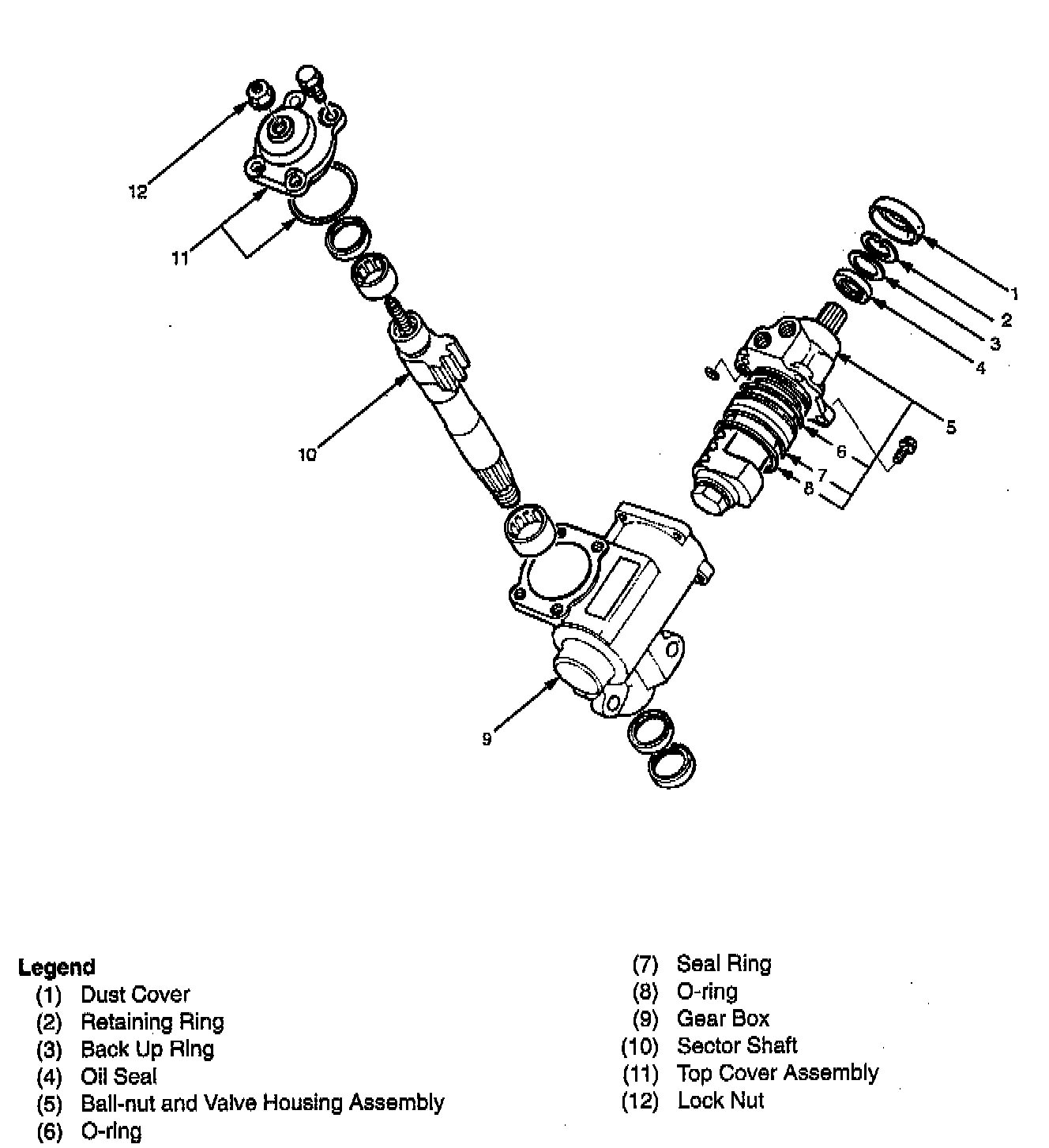 12

11

10

9

1

2

3

4

5

6

7

8

Legend
(1) Dust Cover
(2) Retaining Ring
(3) Back Up Ring
(4) Oil Seal
(5) Ball-nut and Valve Housing Assembly
(6) O-ring

(7) Seal Ring
(8) O-ring
(9) Gear Box
(10) Sector Shaft
(11) Top Cover Assembly
(12) Lock Nut