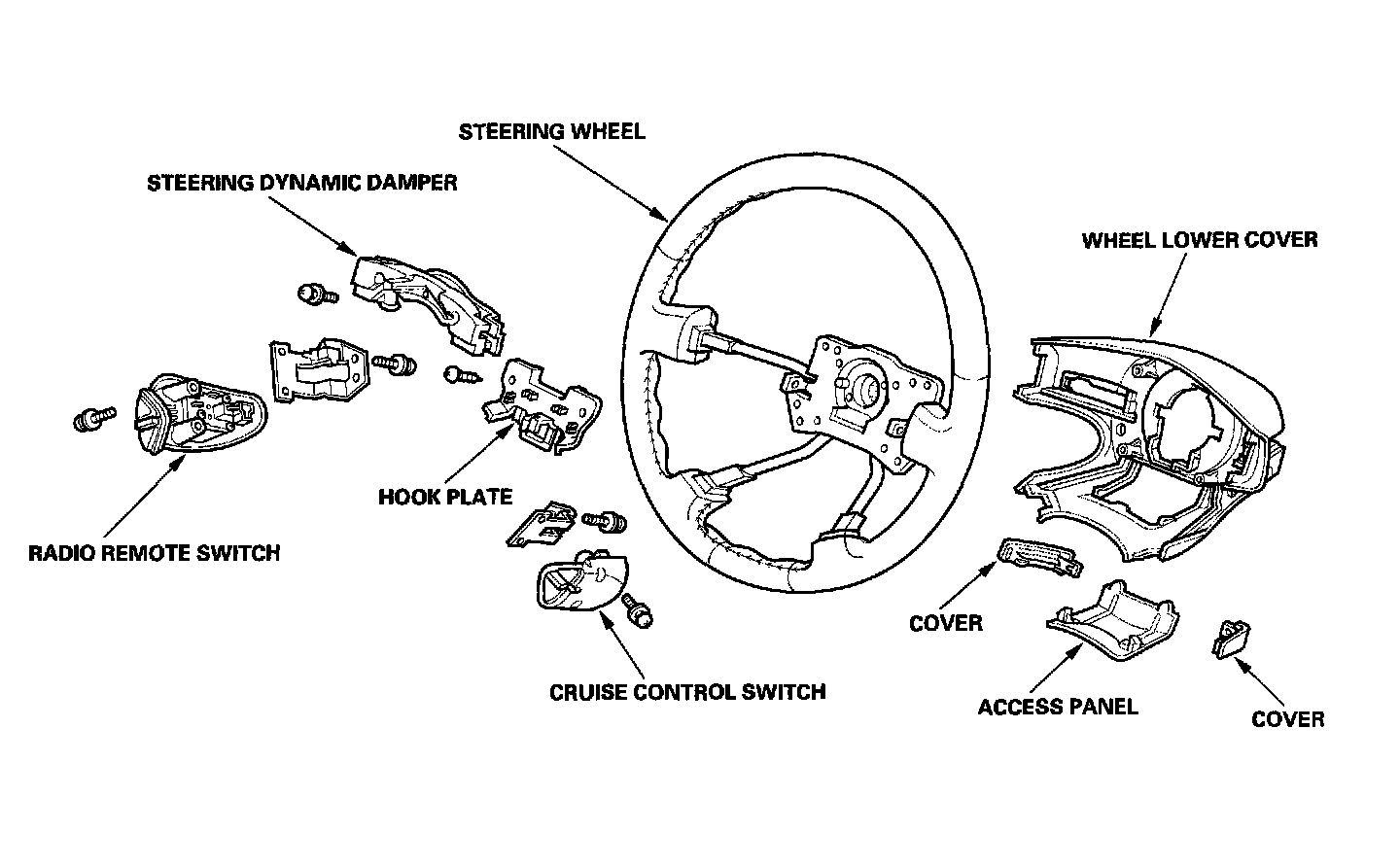 STEERING WHEEL

STEERING DYNAMIC DAMPER

WHEEL LOWER COVER

HOOK PLATE

RADIO REMOTE SWITCH

COVER

CRUISE CONTROL SWITCH

ACCESS PANEL

COVER