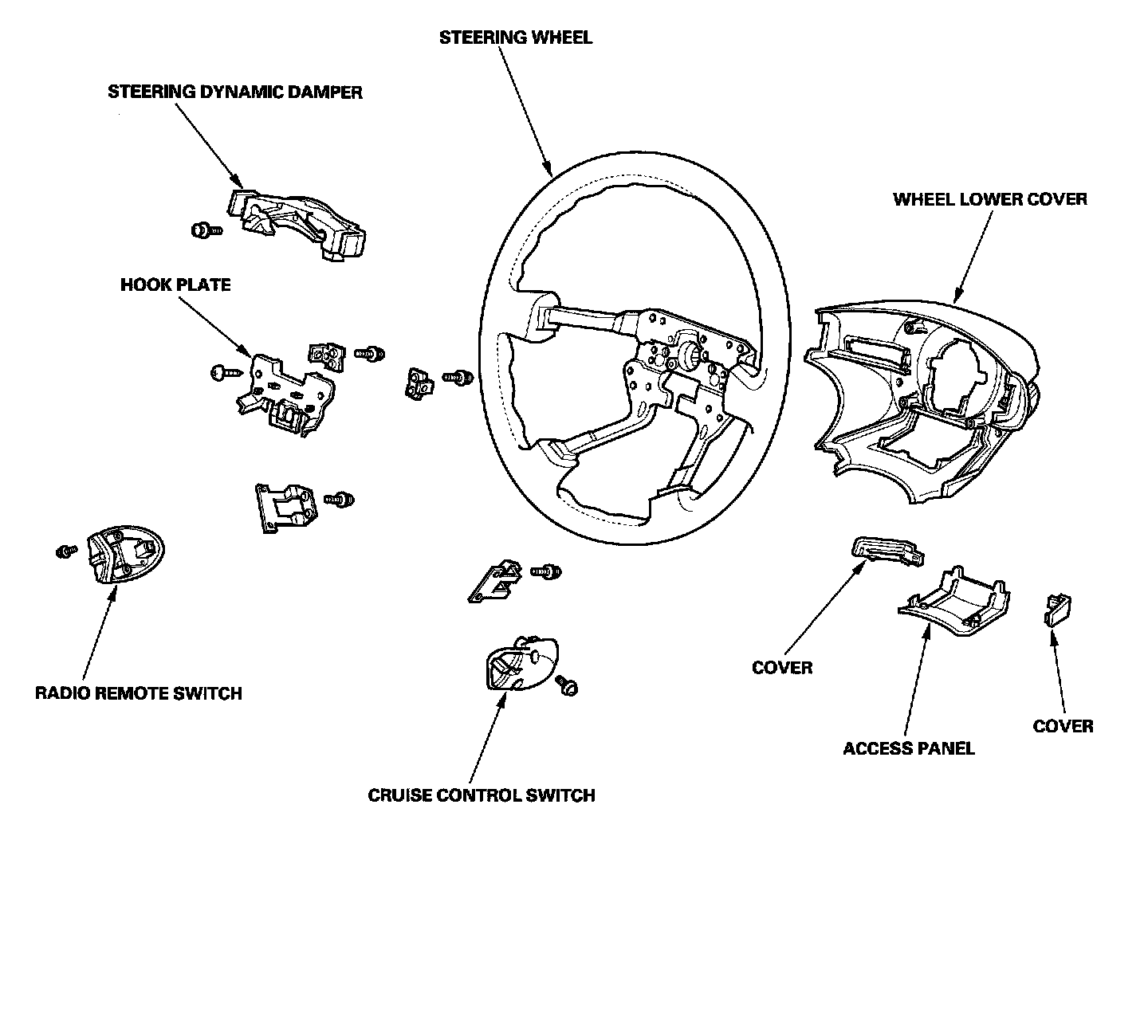 STEERING WHEEL

STEERING DYNAMIC DAMPER

WHEEL LOWER COVER

HOOK PLATE

RADIO REMOTE SWITCH

COVER

COVER

ACCESS PANEL

CRUISE CONTROL SWITCH