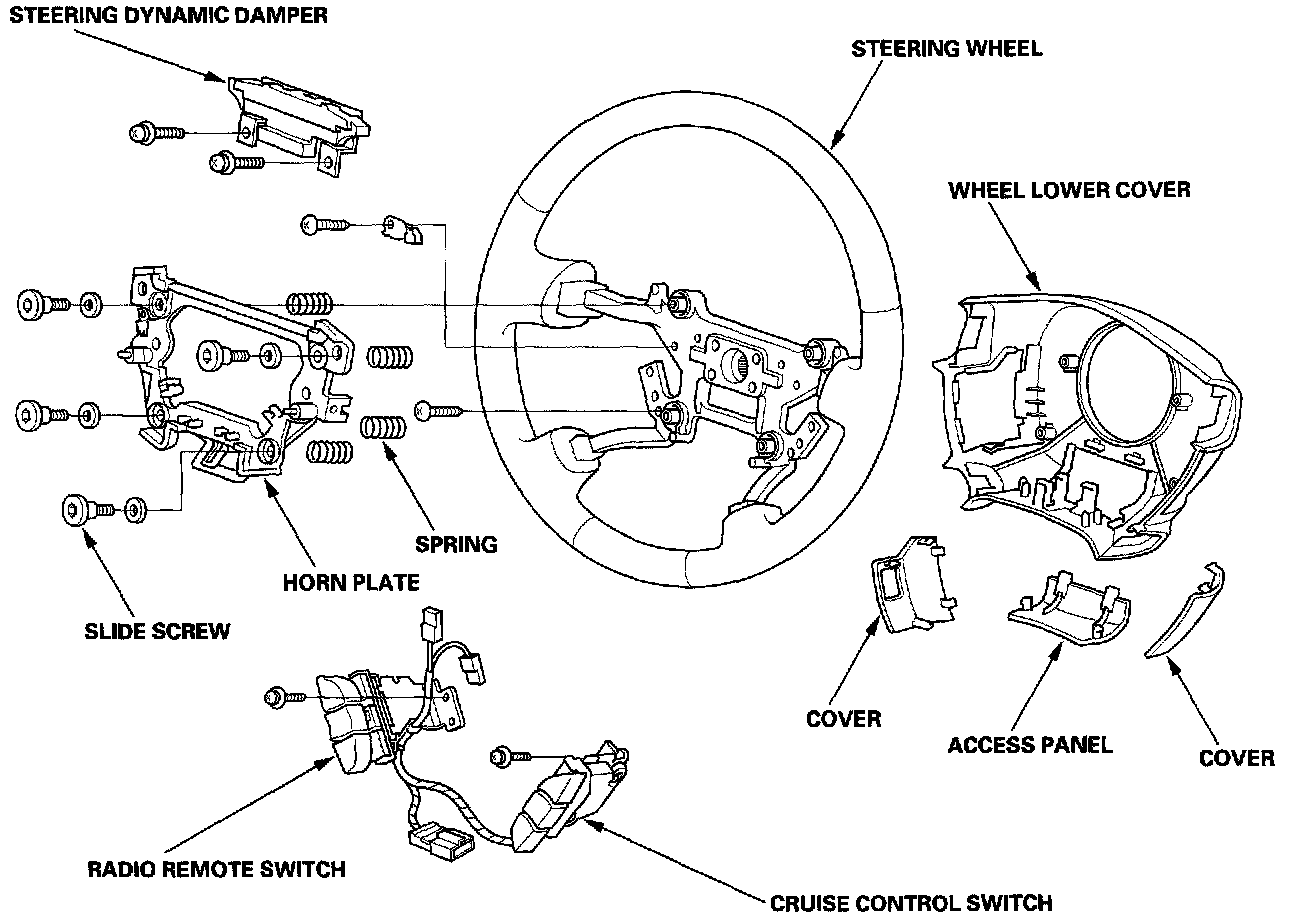 STEERING DYNAMIC DAMPER

STEERING WHEEL

WHEEL LOWER COVER

SPRING

HORN PLATE

SLIDE SCREW

COVER

ACCESS PANEL

COVER

RADIO REMOTE SWITCH

CRUISE CONTROL SWITCH