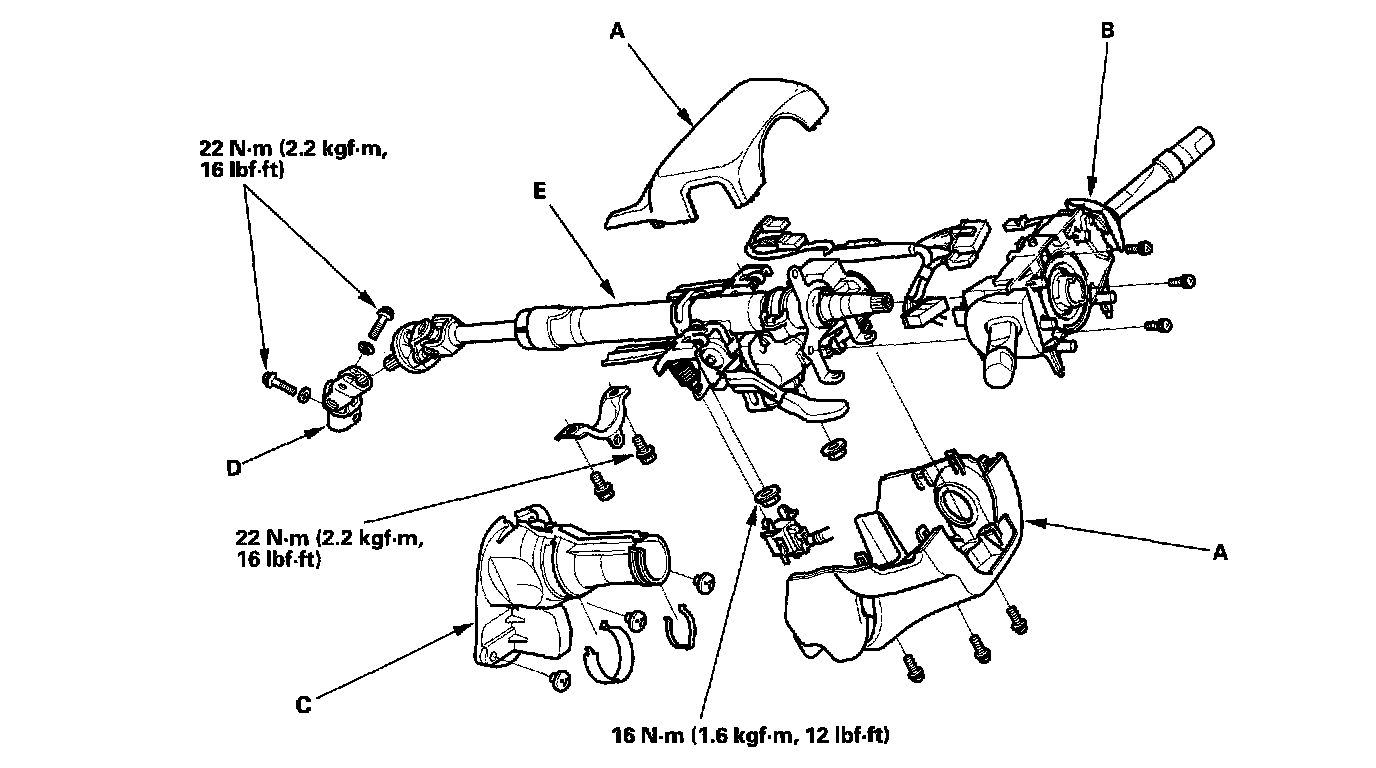 A

B

22 N·m (2.2 kgf·m, 16 lbf·ft)

E

D

22 N·m (2.2 kgf·m, 16 lbf·ft)

A

C

16 N·m (1.6 kgf·m, 12 lbf·ft)