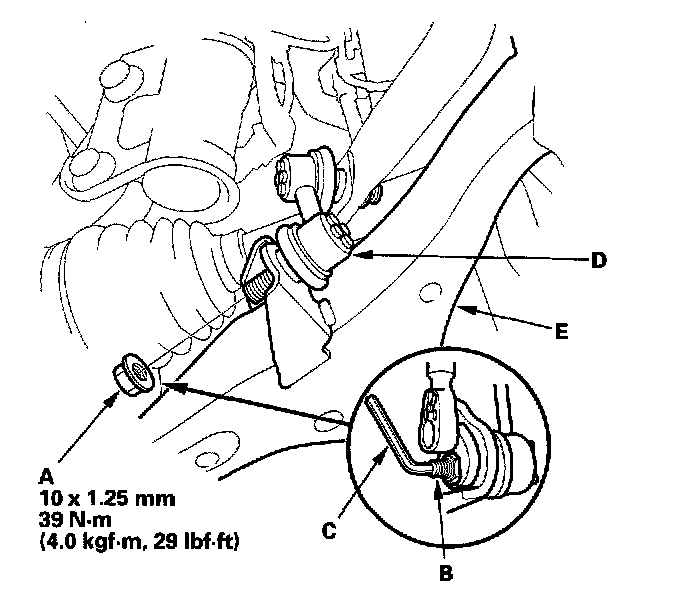 D

E

A
10 x 1.25 mm
39 N·m
(4.0 kgf·m, 29 lbf·ft)

C

B