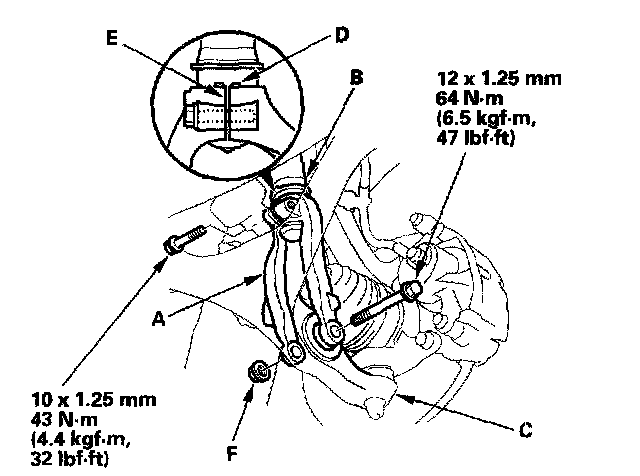 E
D
B
12 x 1.25 mm
64 N·m
(6.5 kgf·m,
47 lbf·ft)
A
10 x 1.25 mm
43 N·m
(4.4 kgf·m,
32 lbf·ft)
F
C