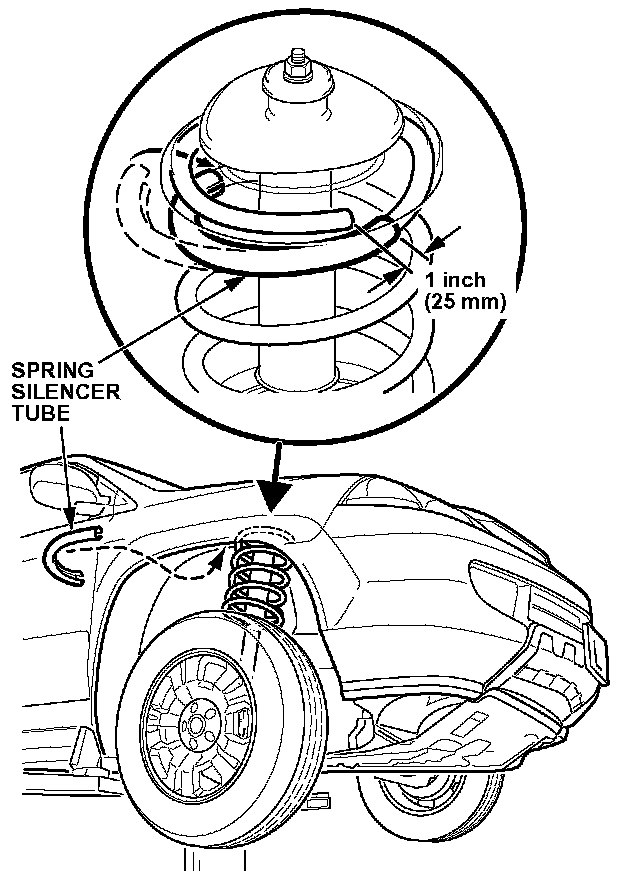 1 inch
(25 mm)

SPRING
SILENCER
TUBE