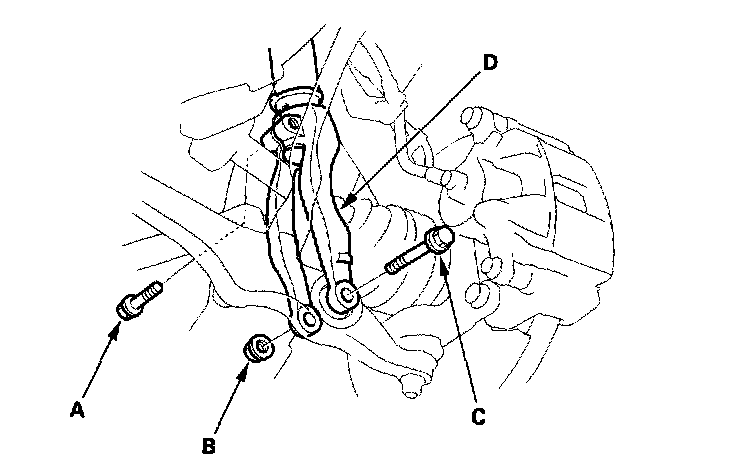 D

A

B

C