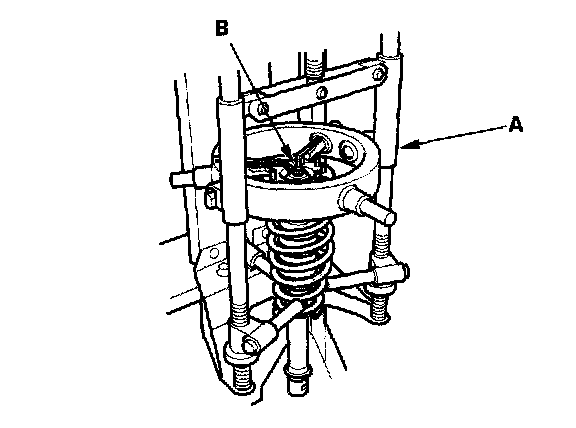 B
A