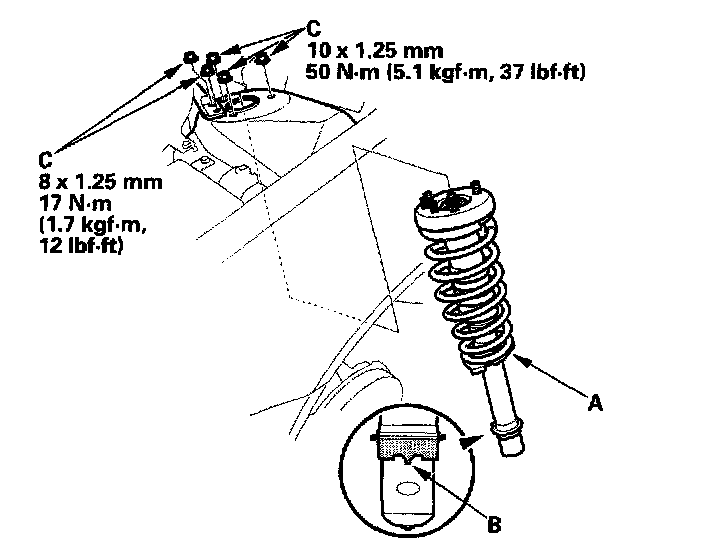 C
10 x 1.25 mm
50 N·m (5.1 kgf·m, 37 lbf·ft)

C
8 x 1.25 mm
17 N·m
(1.7 kgf·m,
12 lbf·ft)

A

B