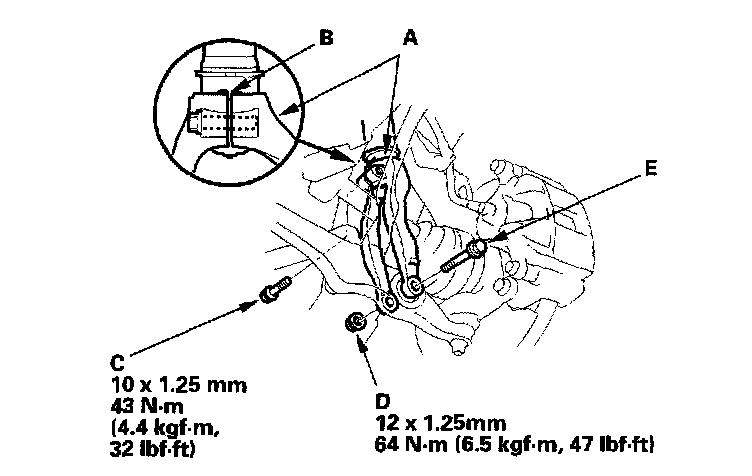 B
A
E
C
10 x 1.25 mm
43 N·m
(4.4 kgf·m,
32 lbf·ft)
D
12 x 1.25mm
64 N·m (6.5 kgf·m, 47 lbf·ft)