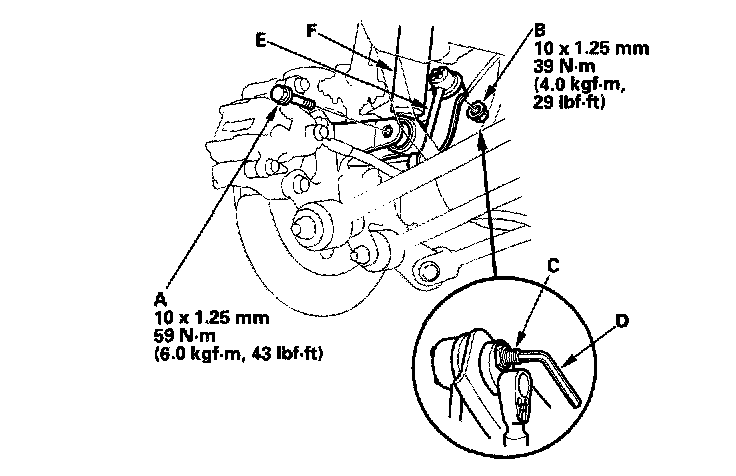 E

F

B
10 x 1.25 mm
39 N·m
(4.0 kgf·m,
29 lbf·ft)

A
10 x 1.25 mm
59 N·m
(6.0 kgf·m, 43 lbf·ft)

C

D