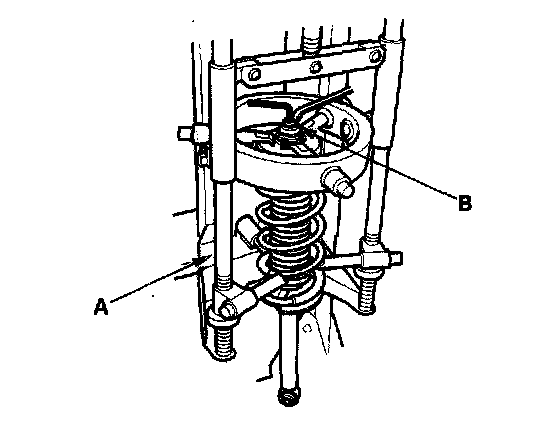 B
A