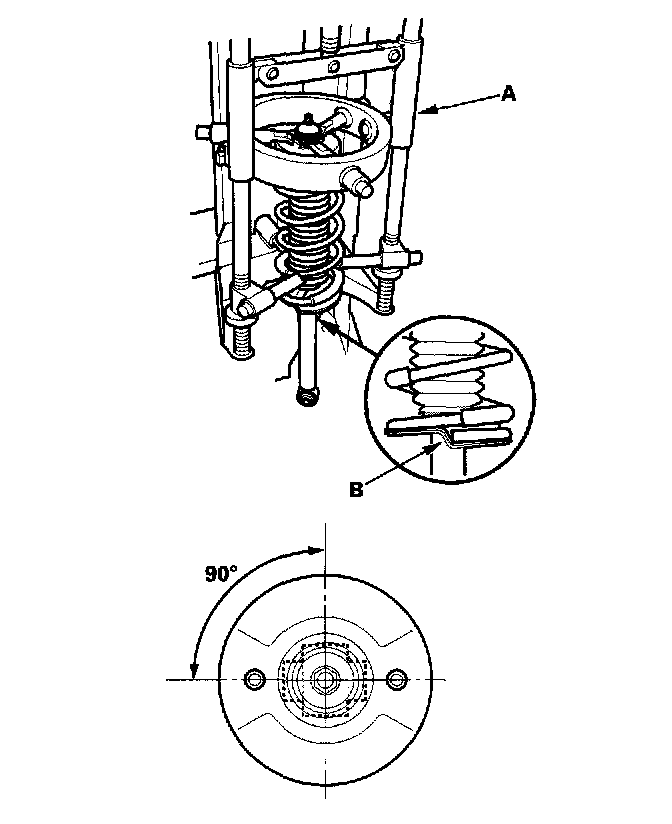 A

B

90°