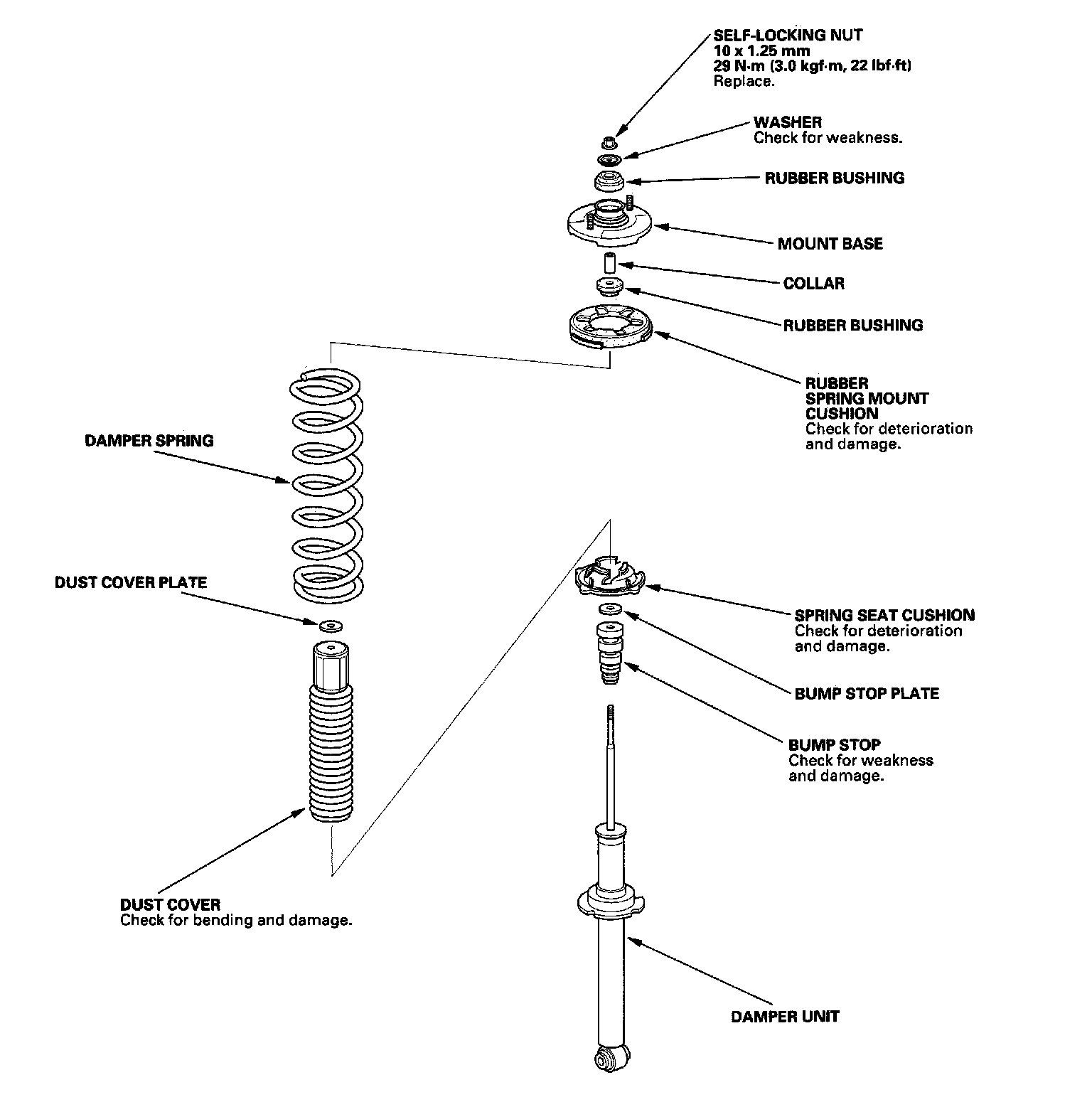 SELF-LOCKING NUT
10 x 1.25 mm
29 N·m (3.0 kgf·m, 22 lbf·ft)
Replace.

WASHER
Check for weakness.

RUBBER BUSHING

MOUNT BASE

COLLAR

RUBBER BUSHING

RUBBER
SPRING MOUNT
CUSHION
Check for deterioration and damage.

DAMPER SPRING

DUST COVER PLATE

SPRING SEAT CUSHION
Check for deterioration and damage.

BUMP STOP PLATE

BUMP STOP
Check for weakness and damage.

DUST COVER
Check for bending and damage.

DAMPER UNIT