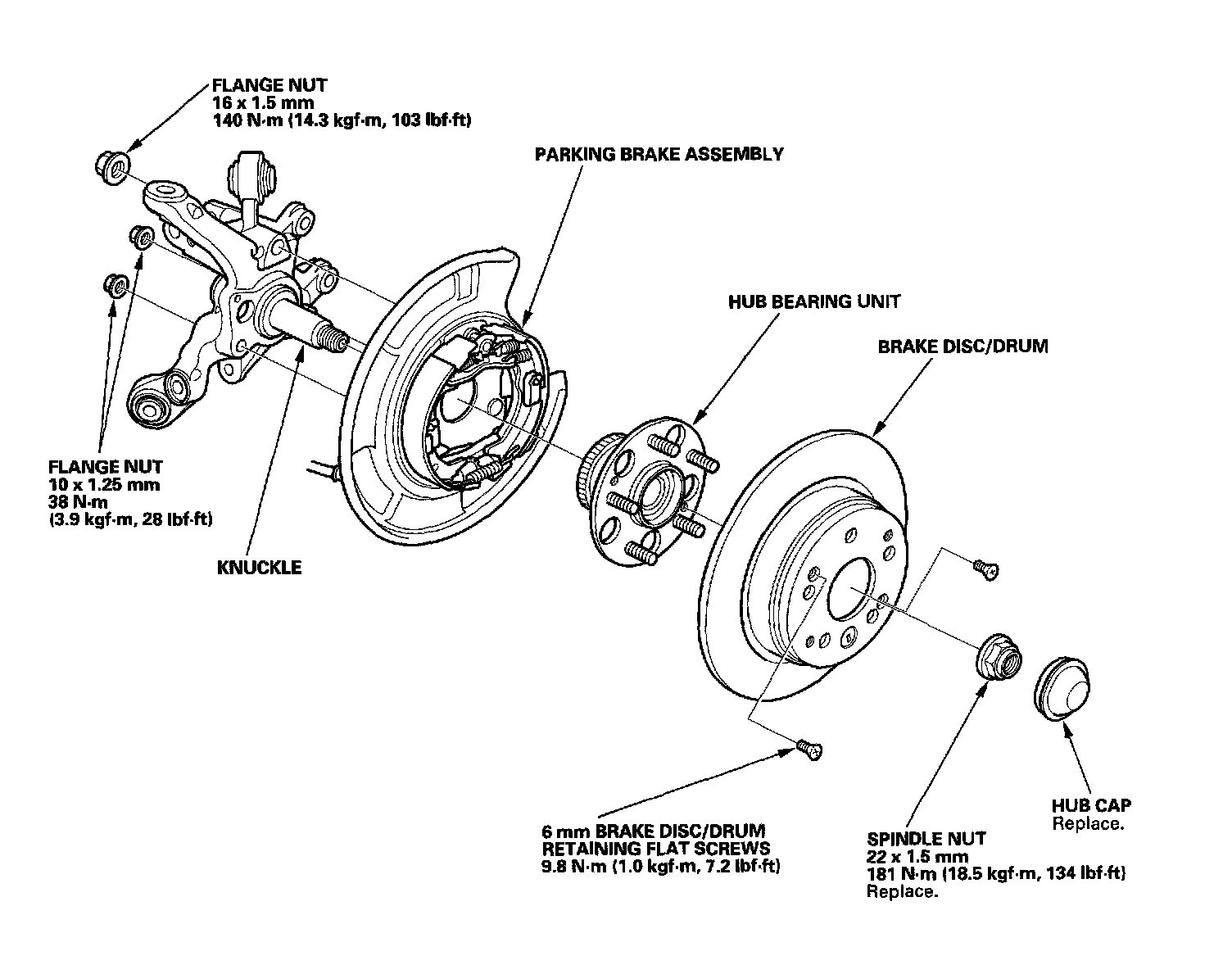 FLANGE NUT
16 x 1.5 mm
140 N·m (14.3 kgf·m, 103 lbf·ft)

PARKING BRAKE ASSEMBLY

HUB BEARING UNIT

BRAKE DISC/DRUM

FLANGE NUT
10 x 1.25 mm
38 N·m
(3.9 kgf·m, 28 lbf·ft)

KNUCKLE

6 mm BRAKE DISC/DRUM
RETAINING FLAT SCREWS
9.8 N·m (1.0 kgf·m, 7.2 lbf·ft)

SPINDLE NUT
22 x 1.5 mm
181 N·m (18.5 kgf·m, 134 lbf·ft)
Replace.

HUB CAP
Replace.