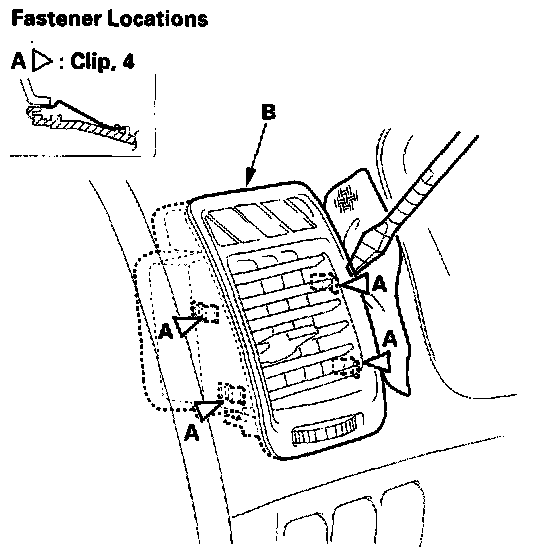 Fastener Locations

A ▷ : Clip, 4

B

A

A

A

A