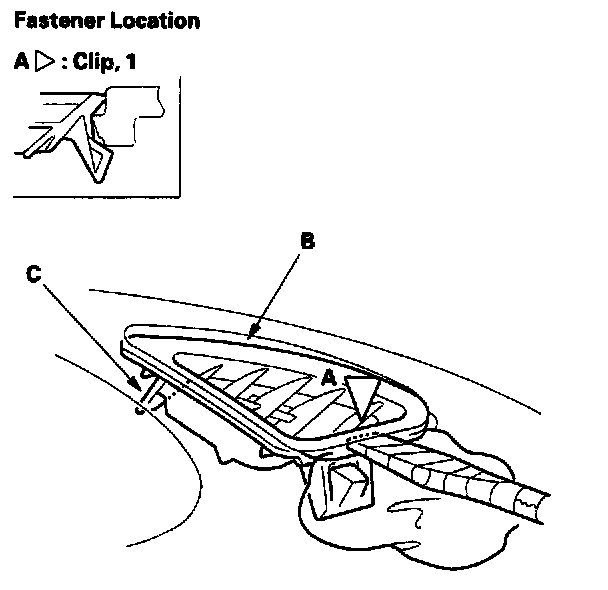 Fastener Location

A ▷ : Clip, 1

B

C

A