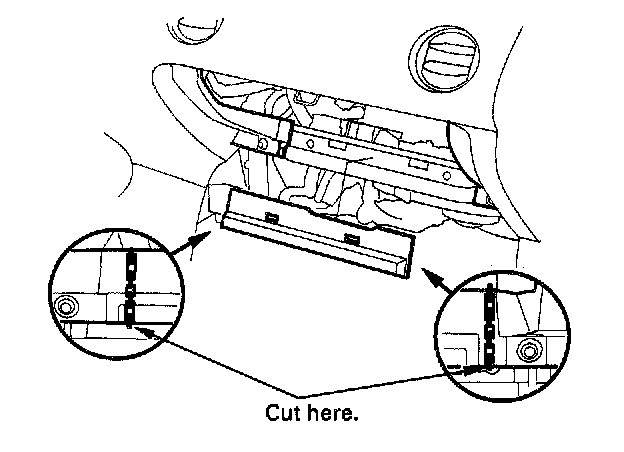 Cut here.