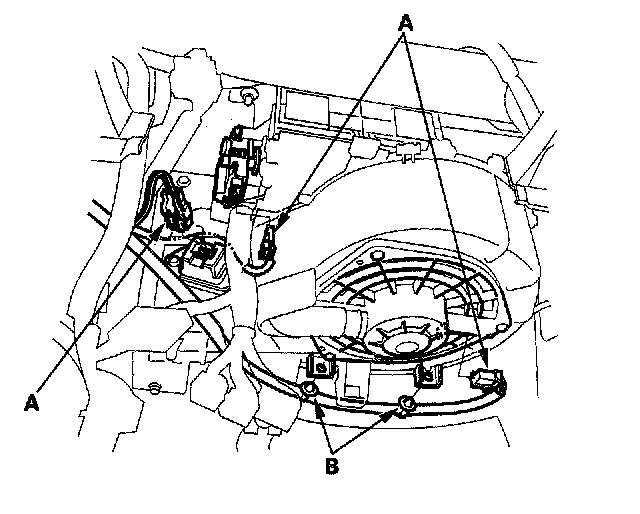 A

A

B