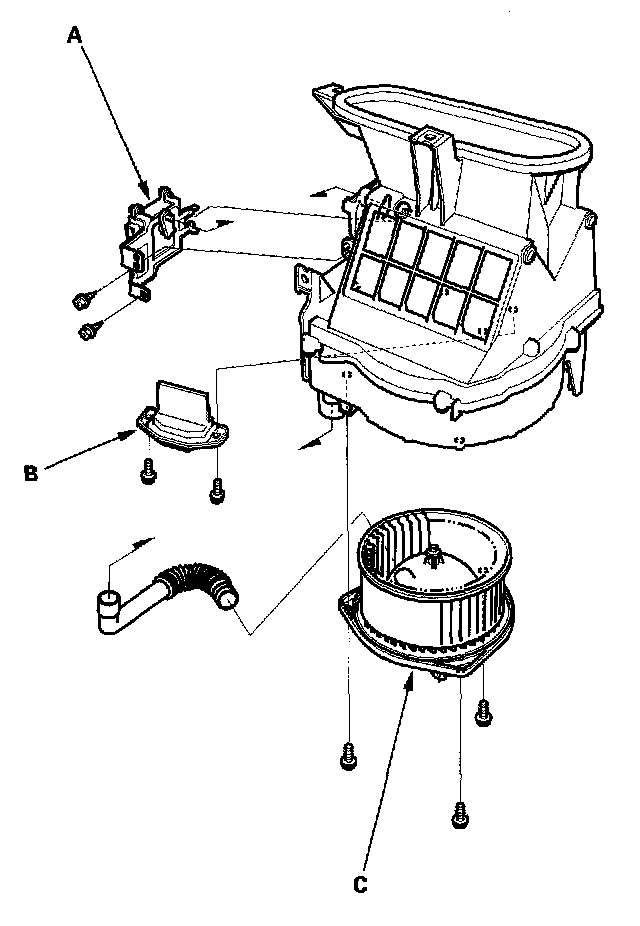 A

B

C