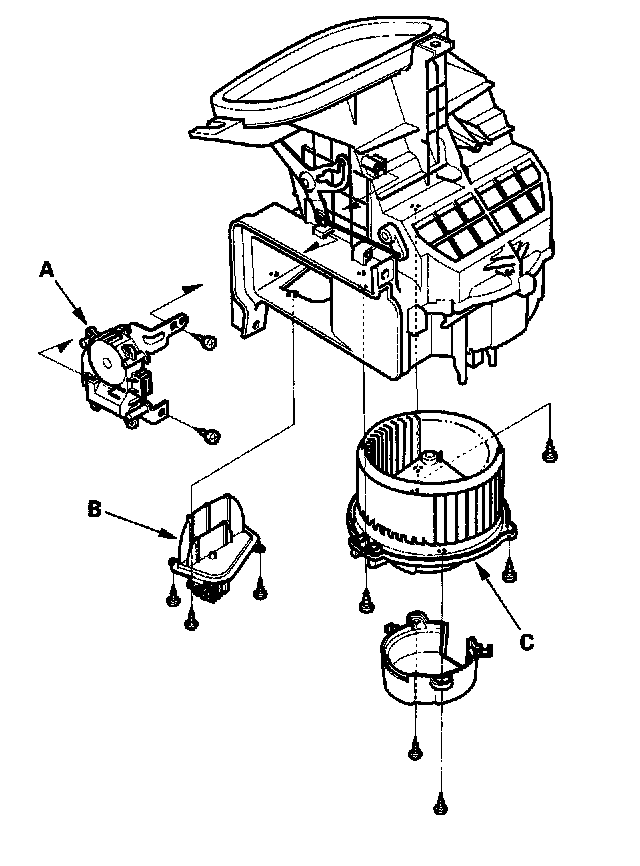 A
B
C