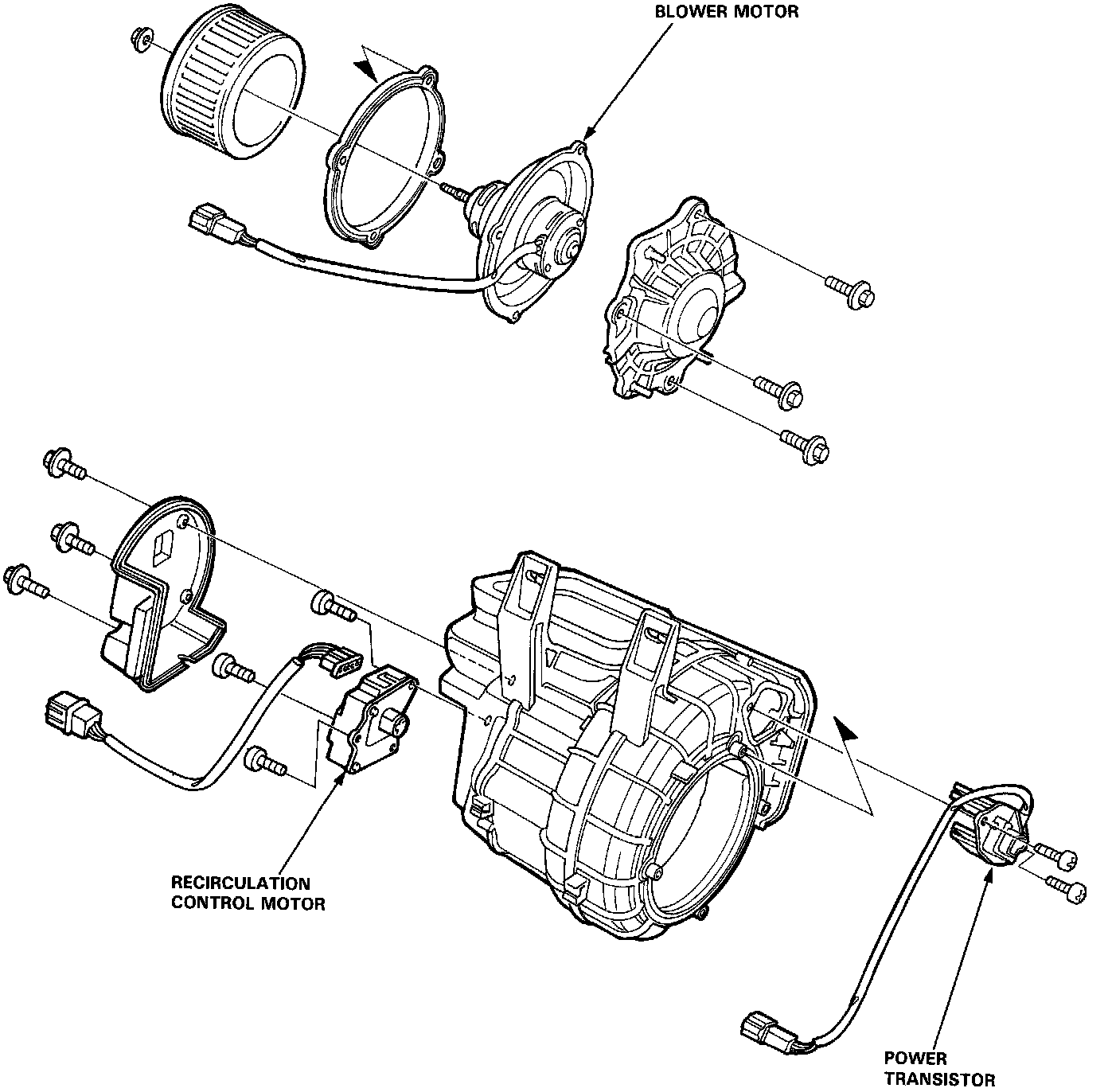 BLOWER MOTOR

RECIRCULATION CONTROL MOTOR

POWER TRANSISTOR