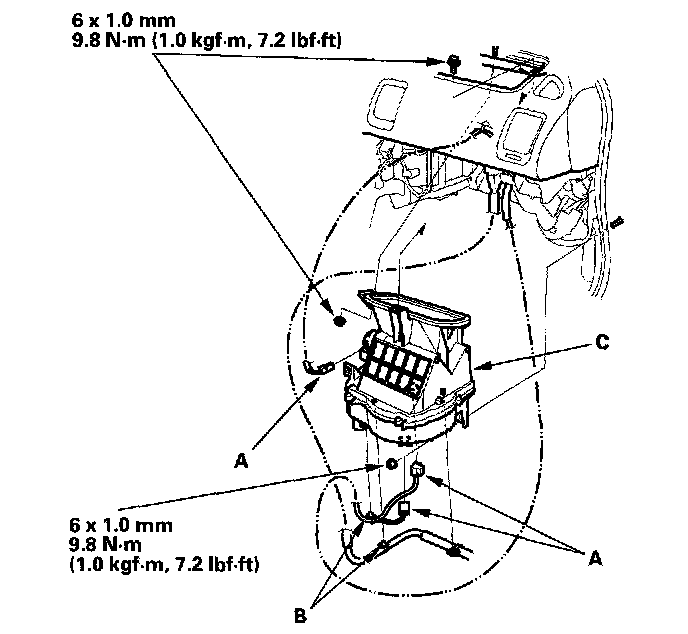 6 x 1.0 mm
9.8 N·m (1.0 kgf·m, 7.2 lbf·ft)

C

A

6 x 1.0 mm
9.8 N·m
(1.0 kgf·m, 7.2 lbf·ft)

A

B