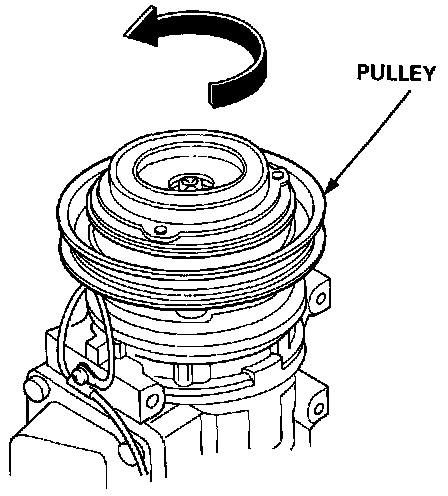 PULLEY