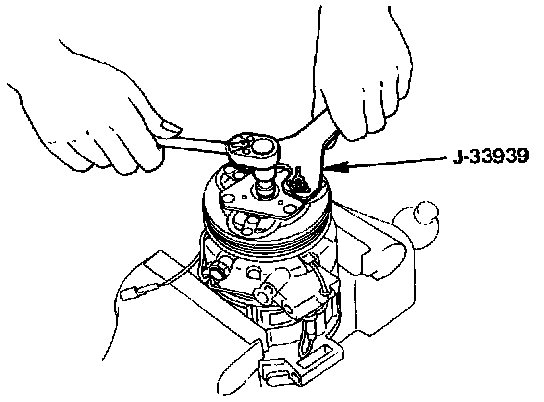 J-33939