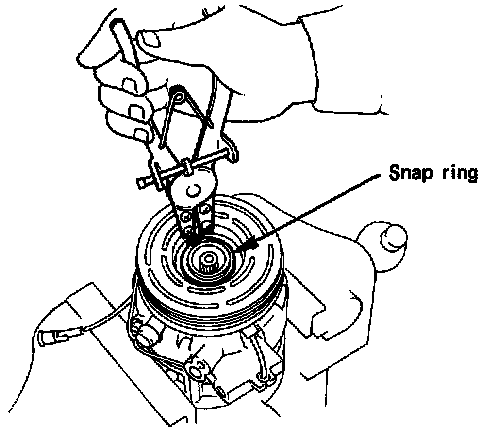 Snap ring