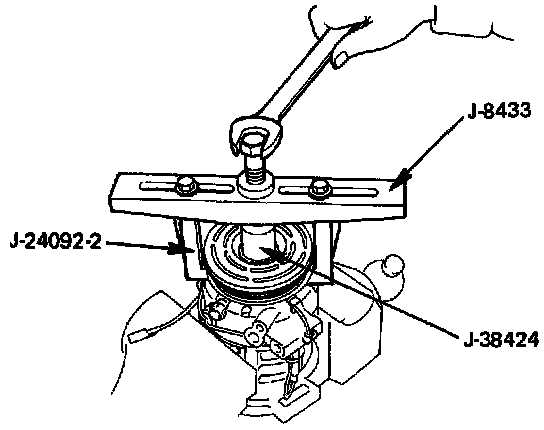 J-8433

J-24092-2

J-38424