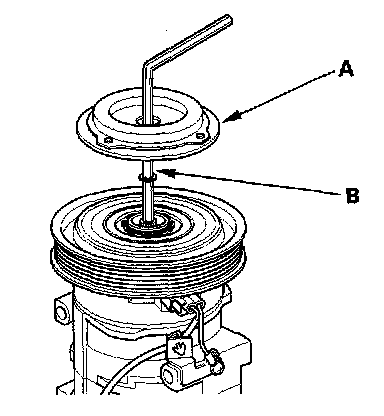 A

B