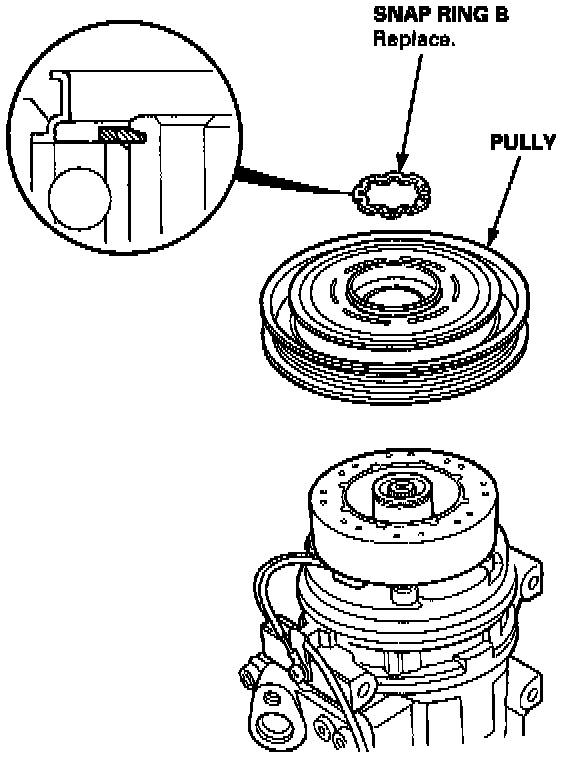 SNAP RING B
Replace.

PULLY