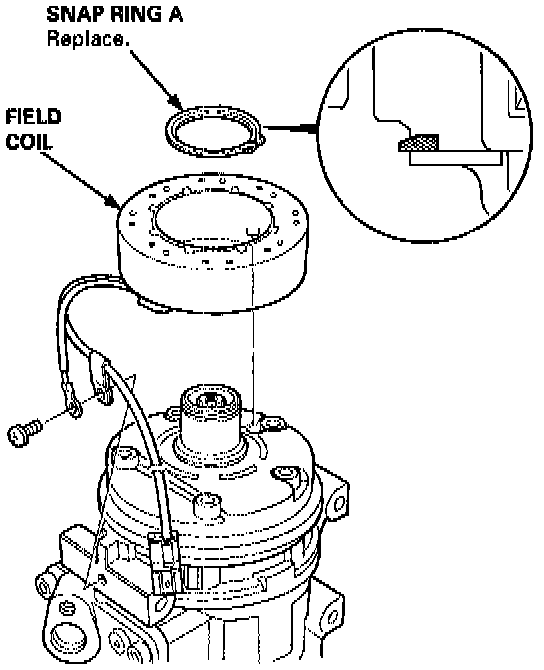 SNAP RING A
Replace.

FIELD
COIL