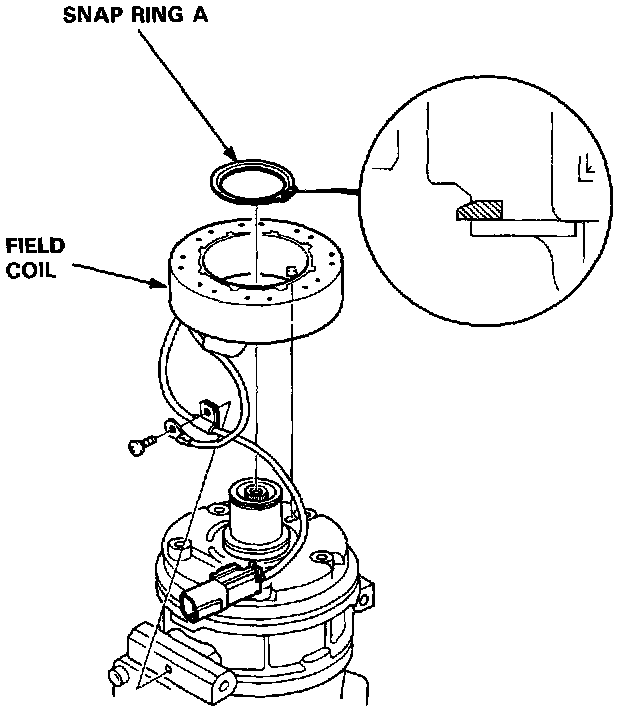 SNAP RING A

FIELD COIL