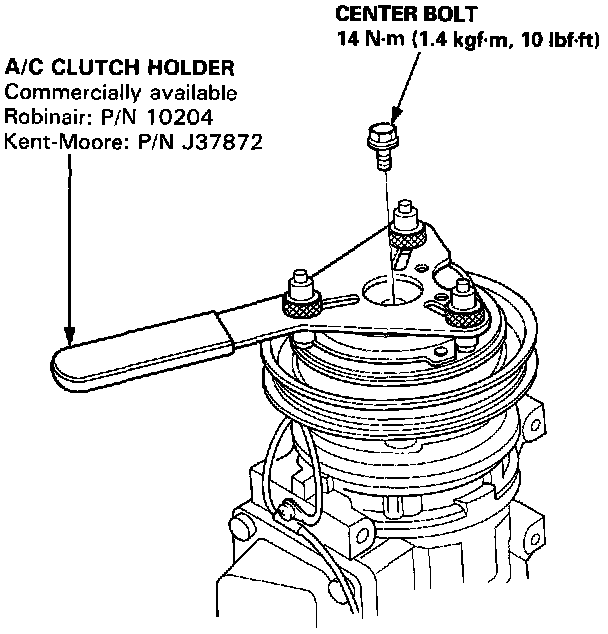 CENTER BOLT
14 N·m (1.4 kgf·m, 10 lbf·ft)

A/C CLUTCH HOLDER
Commercially available
Robinair: P/N 10204
Kent-Moore: P/N J37872