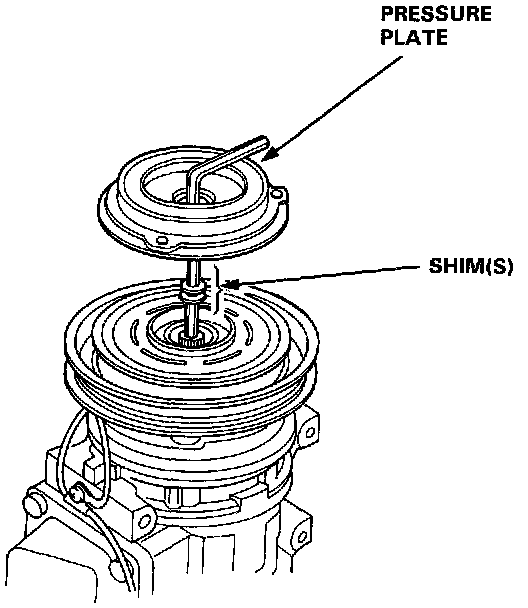 PRESSURE PLATE

SHIM(S)