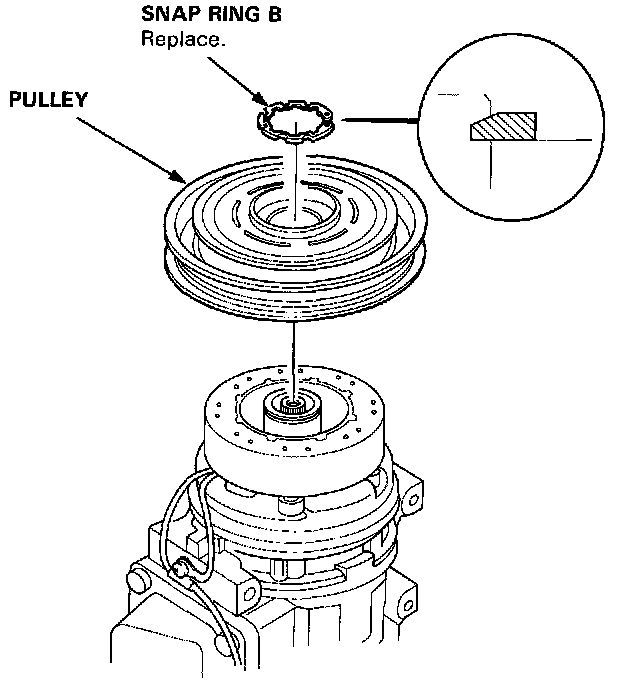 SNAP RING B
Replace.

PULLEY