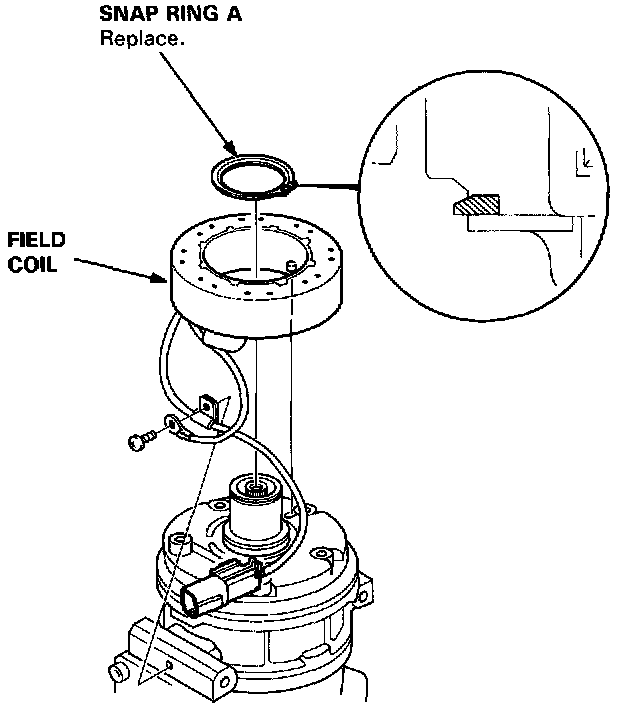 SNAP RING A
Replace.

FIELD
COIL