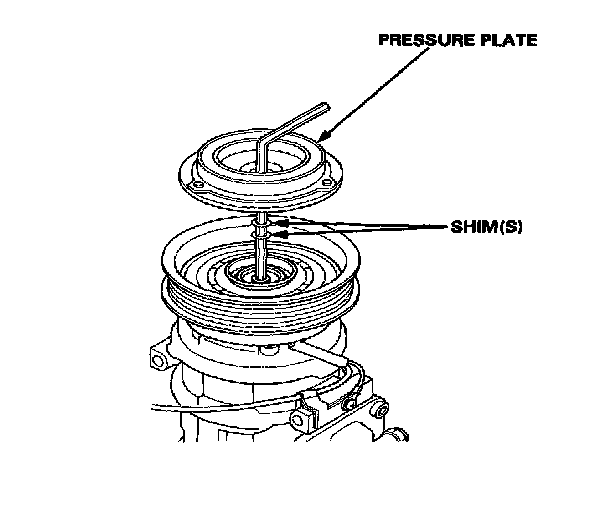 PRESSURE PLATE

SHIM(S)