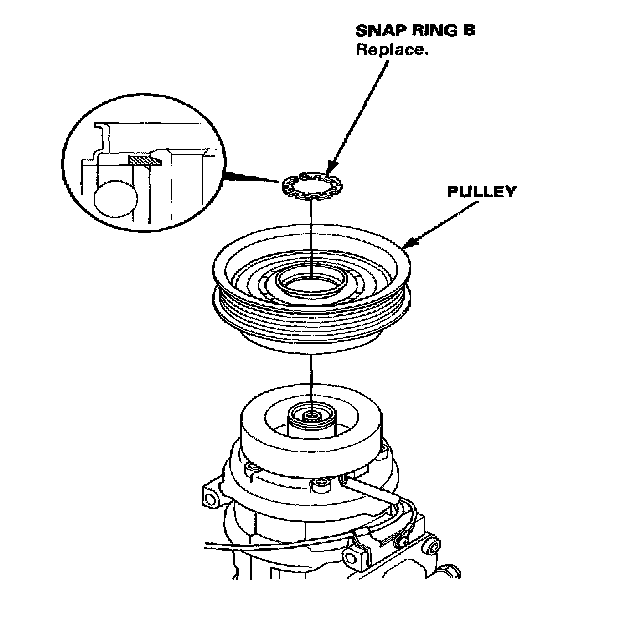 SNAP RING B
Replace.

PULLEY