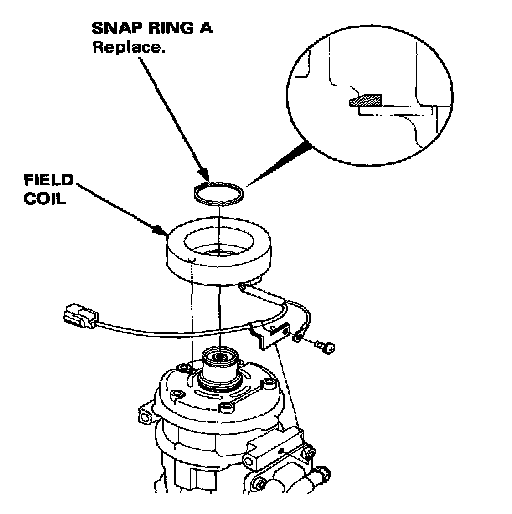 SNAP RING A
Replace.

FIELD
COIL