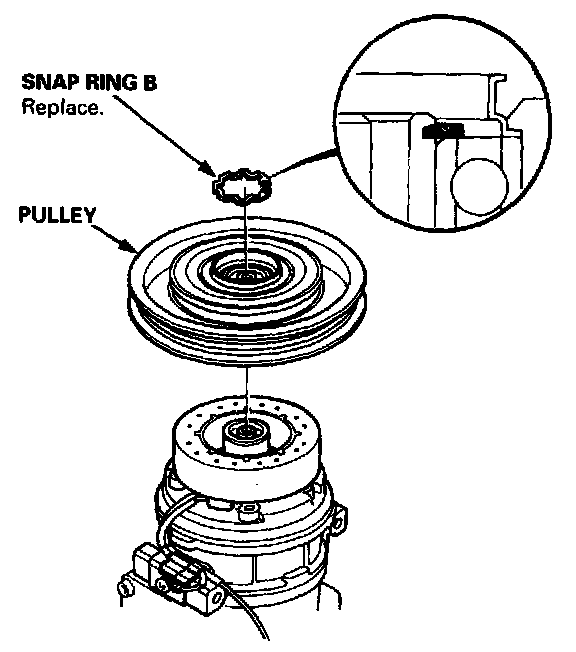 SNAP RING B
Replace.

PULLEY