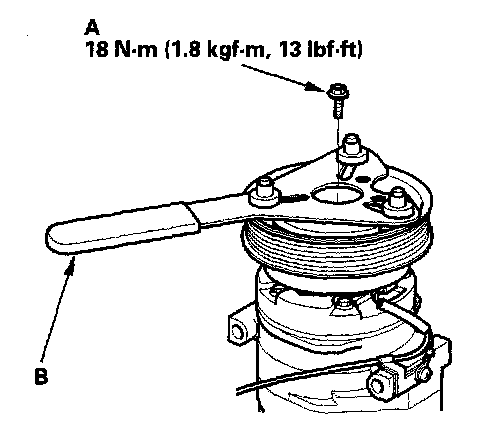 A
18 N·m (1.8 kgf·m, 13 lbf·ft)

B