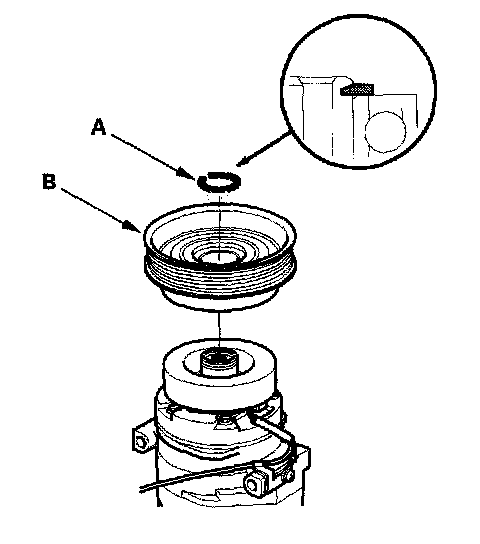 A

B