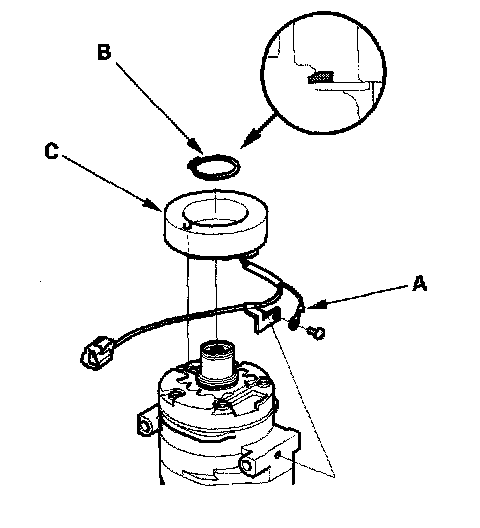 B

C

A